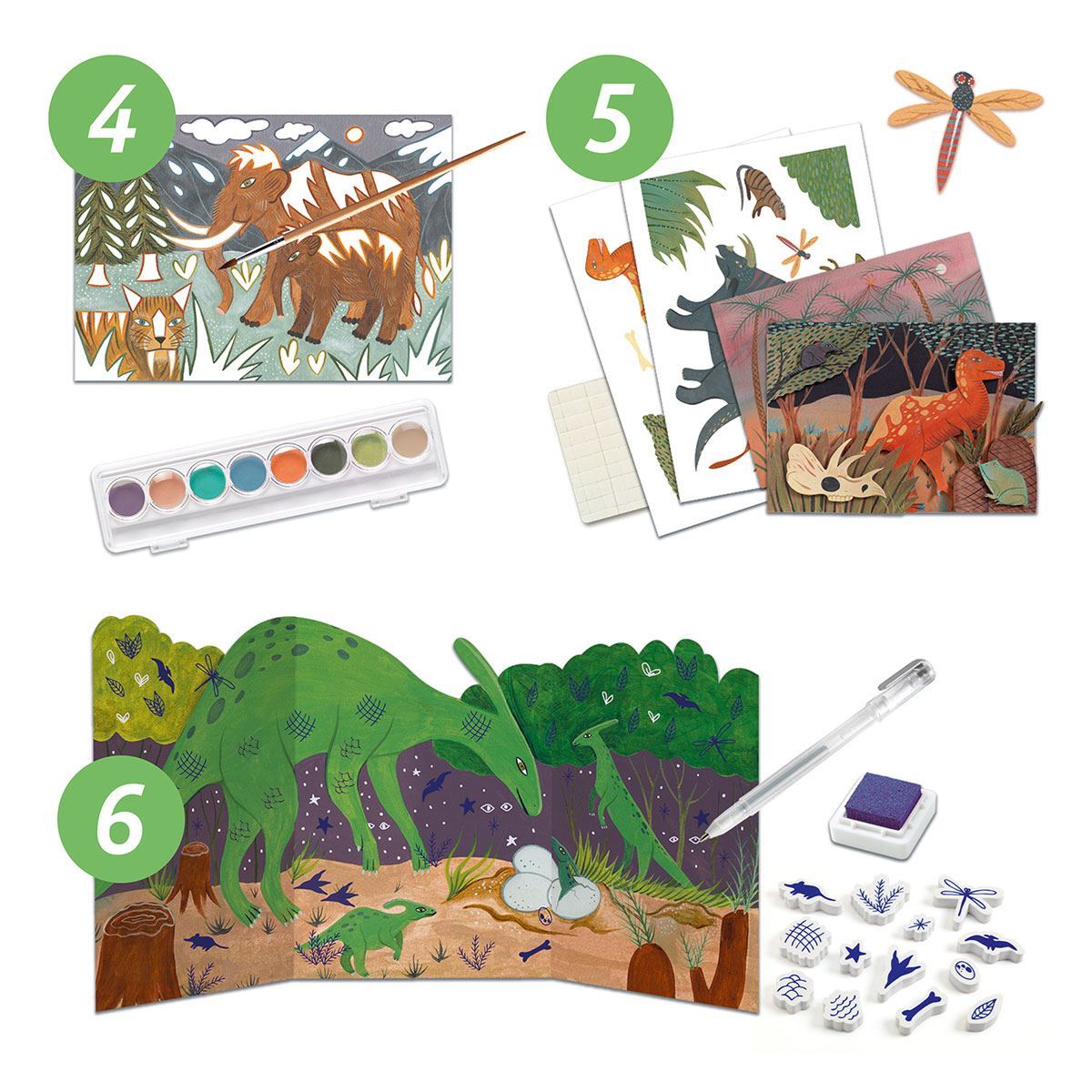 4

5

6